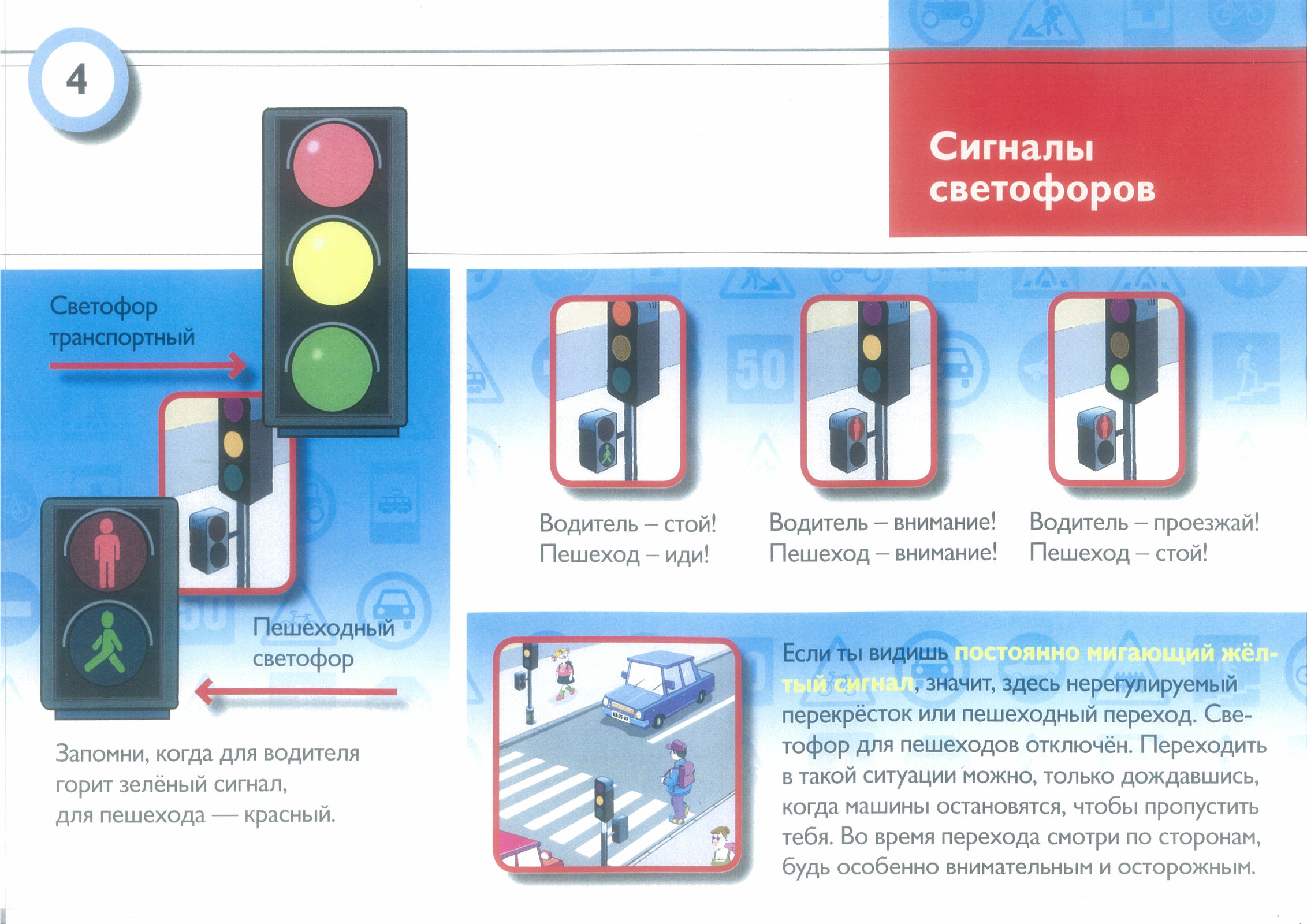 4

Сигналы светофоров

Светофор транспортный

Пешеходный светофор

Запомни, когда для водителя горит зелёный сигнал, для пешехода — красный.

Водитель – стой!
Пешеход – иди!

Водитель – внимание!
Пешеход – внимание!

Водитель – проезжай!
Пешеход – стой!

Если ты видишь постоянно мигающий жёлтый сигнал, значит, здесь нерегулируемый перекрёсток или пешеходный переход. Светофор для пешеходов отключён. Переходить в такой ситуации можно, только дождавшись, когда машины остановятся, чтобы пропустить тебя. Во время перехода смотри по сторонам, будь особенно внимательным и осторожным.